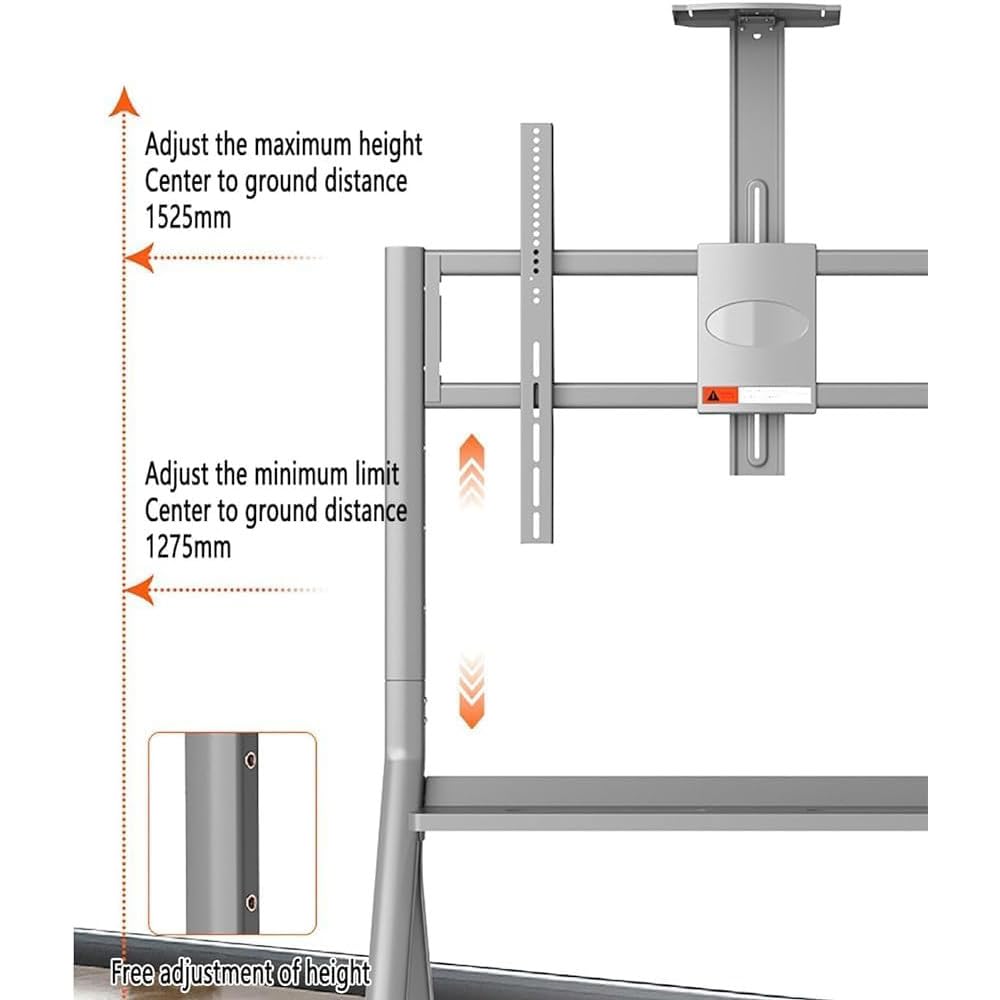 Adjust the maximum height
Center to ground distance
1525mm

Adjust the minimum limit
Center to ground distance
1275mm

Free adjustment of height