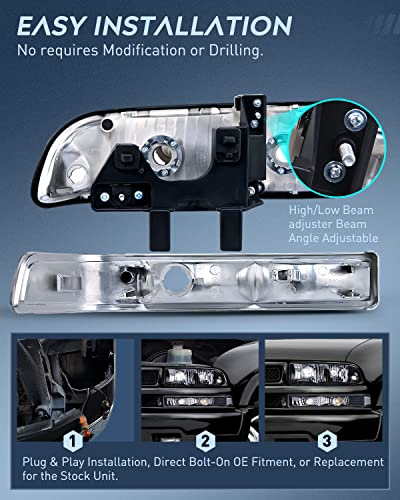 EASY INSTALLATION
No requires Modification or Drilling.

High/Low Beam adjuster Beam Angle Adjustable

1

2

3

Plug & Play Installation, Direct Bolt-On OE Fitment, or Replacement for the Stock Unit.