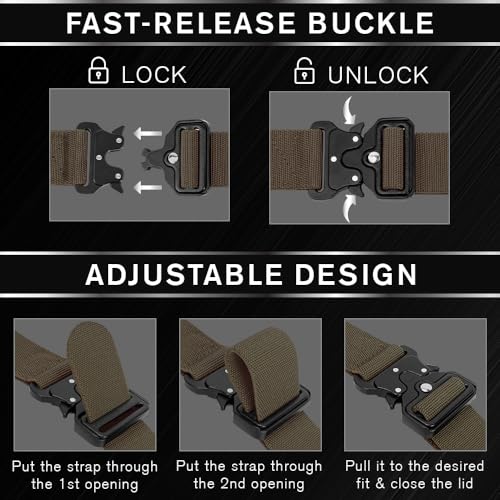 FAST-RELEASE BUCKLE

LOCK

UNLOCK

ADJUSTABLE DESIGN

Put the strap through the 1st opening

Put the strap through the 2nd opening

Pull it to the desired fit & close the lid