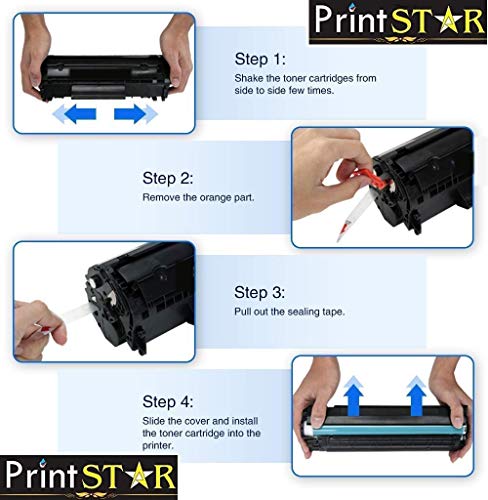 PrintSTAR

Step 1:
Shake the toner cartridges from side to side few times.

Step 2:
Remove the orange part.

Step 3:
Pull out the sealing tape.

Step 4:
Slide the cover and install the toner cartridge into the printer.

PrintSTAR