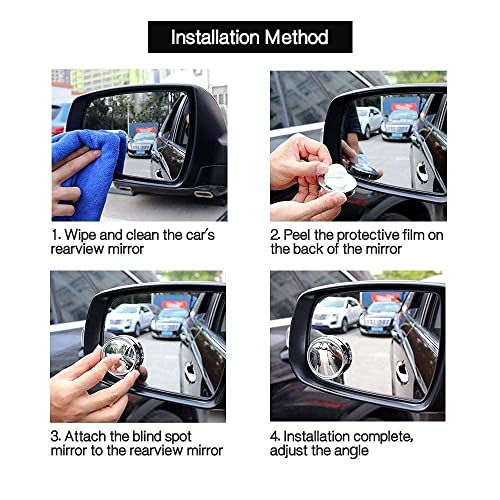 Installation Method

1. Wipe and clean the car's rearview mirror

2. Peel the protective film on the back of the mirror

3. Attach the blind spot mirror to the rearview mirror

4. Installation complete, adjust the angle