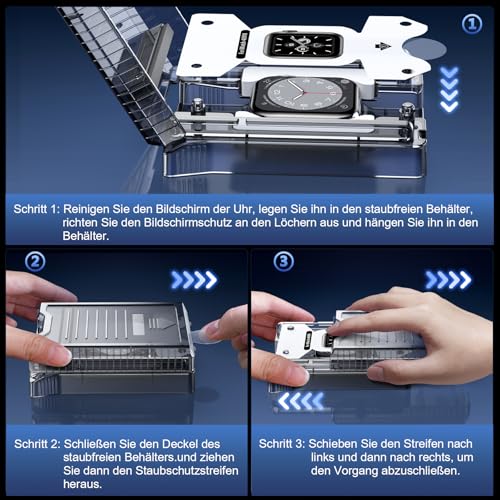 ①

Schritt 1: Reinigen Sie den Bildschirm der Uhr, legen Sie ihn in den staubfreien Behälter, richten Sie den Bildschirmschutz an den Löchern aus und hängen Sie ihn in den Behälter.

②

Schritt 2: Schließen Sie den Deckel des staubfreien Behälters.und ziehen Sie dann den Staubschutzstreifen heraus.

③

Schritt 3: Schieben Sie den Streifen nach links und dann nach rechts, um den Vorgang abzuschließen.