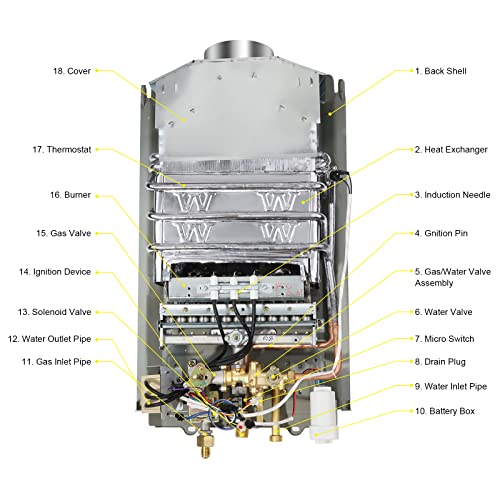 18. Cover

17. Thermostat

16. Burner

15. Gas Valve

14. Ignition Device

13. Solenoid Valve

12. Water Outlet Pipe

11. Gas Inlet Pipe

1. Back Shell

2. Heat Exchanger

3. Induction Needle

4. Gnition Pin

5. Gas/Water Valve Assembly

6. Water Valve

7. Micro Switch

8. Drain Plug

9. Water Inlet Pipe

10. Battery Box