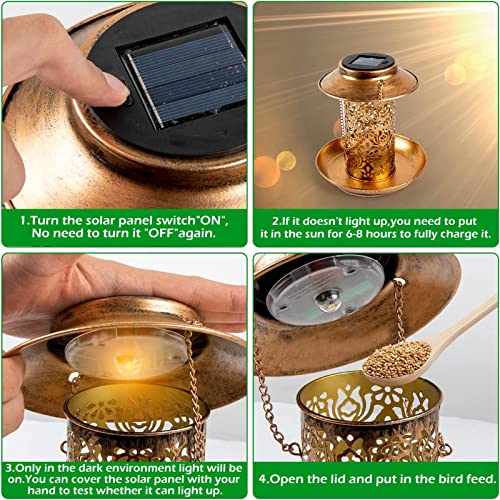 1.Turn the solar panel switch"ON", No need to turn it "OFF"again.

2.If it doesn't light up,you need to put it in the sun for 6-8 hours to fully charge it.

3.Only in the dark environment light will be on.You can cover the solar panel with your hand to test whether it can light up.

4.Open the lid and put in the bird feed.