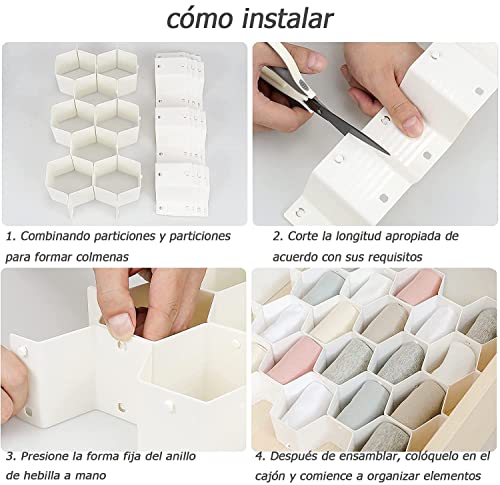 cómo instalar

1. Combinando particiones y particiones para formar colmenas

2. Corte la longitud apropiada de acuerdo con sus requisitos

3. Presione la forma fija del anillo de hebilla a mano

4. Después de ensamblar, colóquelo en el cajón y comience a organizar elementos