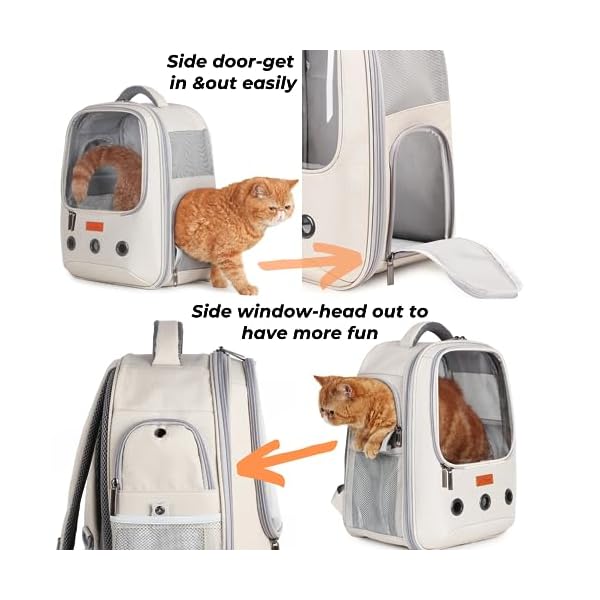 Side door-get in &out easily

Side window-head out to have more fun