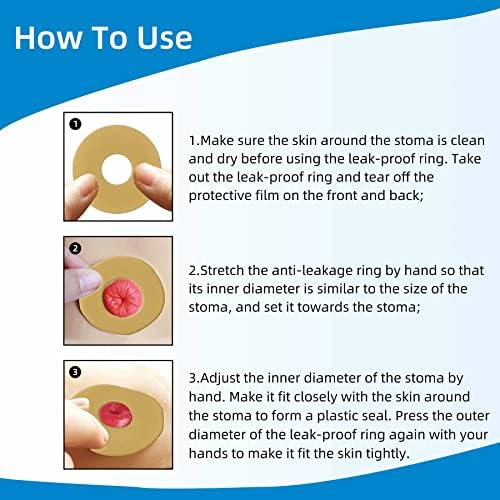 How To Use

1

1.Make sure the skin around the stoma is clean and dry before using the leak-proof ring. Take out the leak-proof ring and tear off the protective film on the front and back;

2

2.Stretch the anti-leakage ring by hand so that its inner diameter is similar to the size of the stoma, and set it towards the stoma;

3

3.Adjust the inner diameter of the stoma by hand. Make it fit closely with the skin around the stoma to form a plastic seal. Press the outer diameter of the leak-proof ring again with your hands to make it fit the skin tightly.