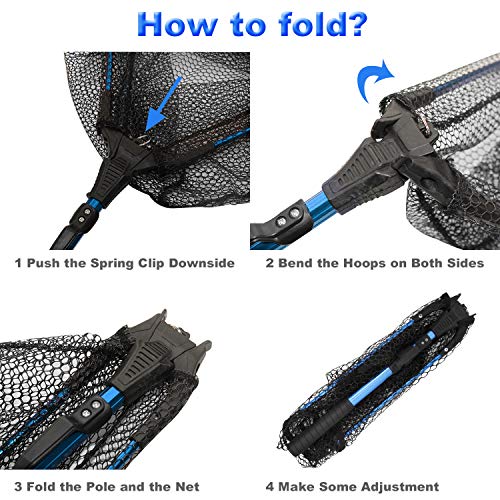 How to fold?

1 Push the Spring Clip Downside

2 Bend the Hoops on Both Sides

3 Fold the Pole and the Net

4 Make Some Adjustment