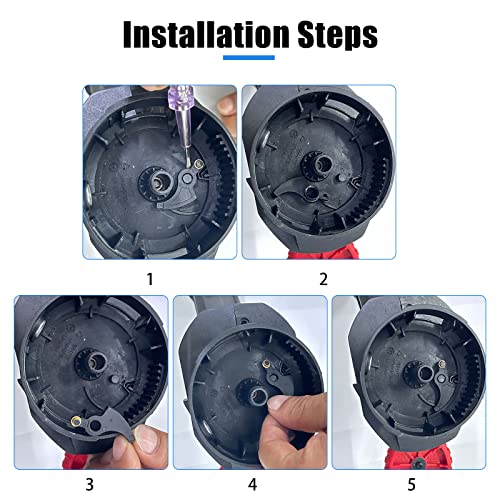 Installation Steps

1

2

3

4

5