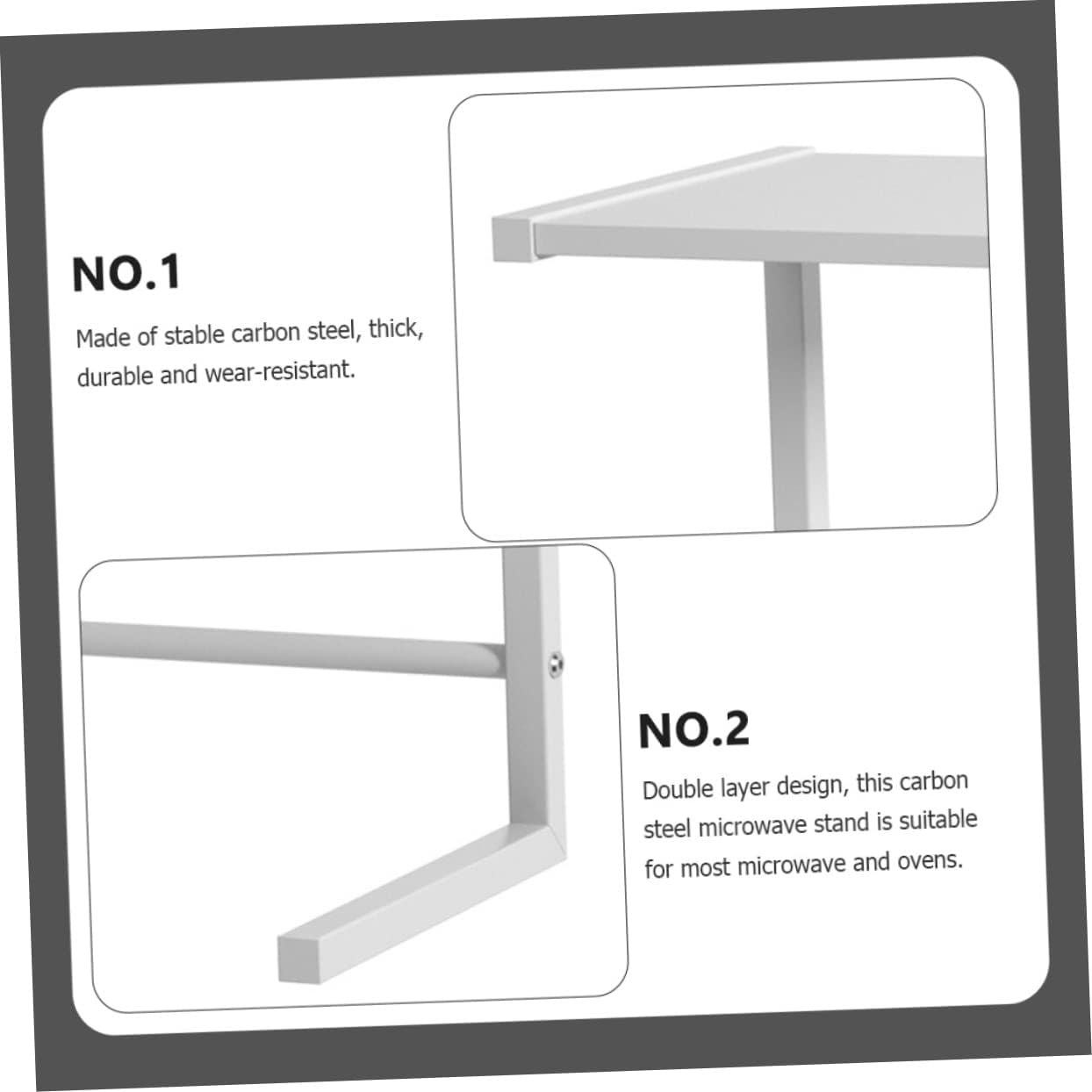 NO.1

Made of stable carbon steel, thick, durable and wear-resistant.

NO.2

Double layer design, this carbon steel microwave stand is suitable for most microwave and ovens.