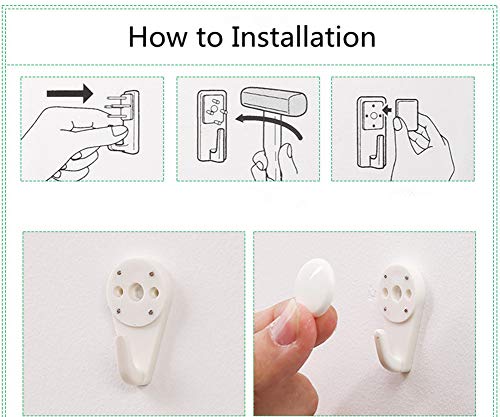 How to Installation