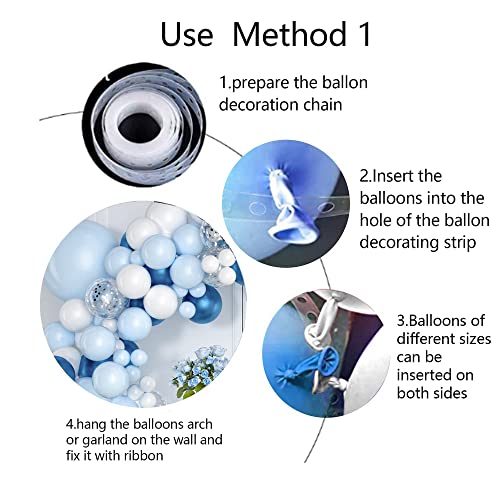 Use Method 1

1.prepare the ballon decoration chain

2.Insert the balloons into the hole of the ballon decorating strip

3.Balloons of different sizes can be inserted on both sides

4.hang the balloons arch or garland on the wall and fix it with ribbon