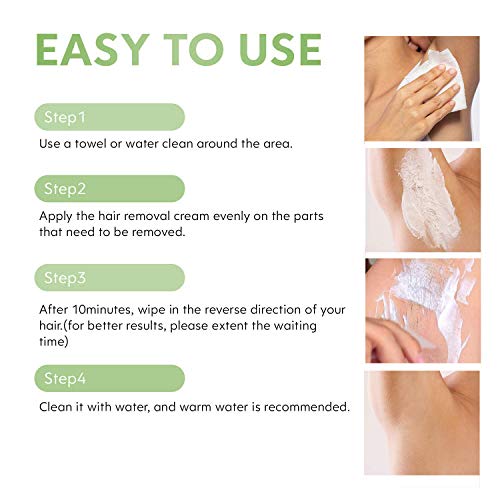 EASY TO USE

Step1

Use a towel or water clean around the area.

Step2

Apply the hair removal cream evenly on the parts that need to be removed.

Step3

After 10minutes, wipe in the reverse direction of your hair.(for better results, please extent the waiting time)

Step4

Clean it with water, and warm water is recommended.