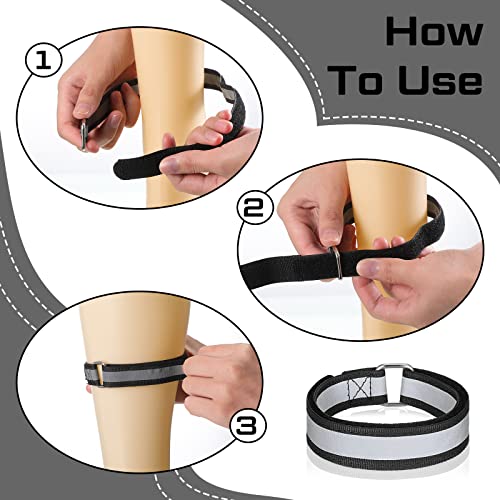 How To Use

1

2

3