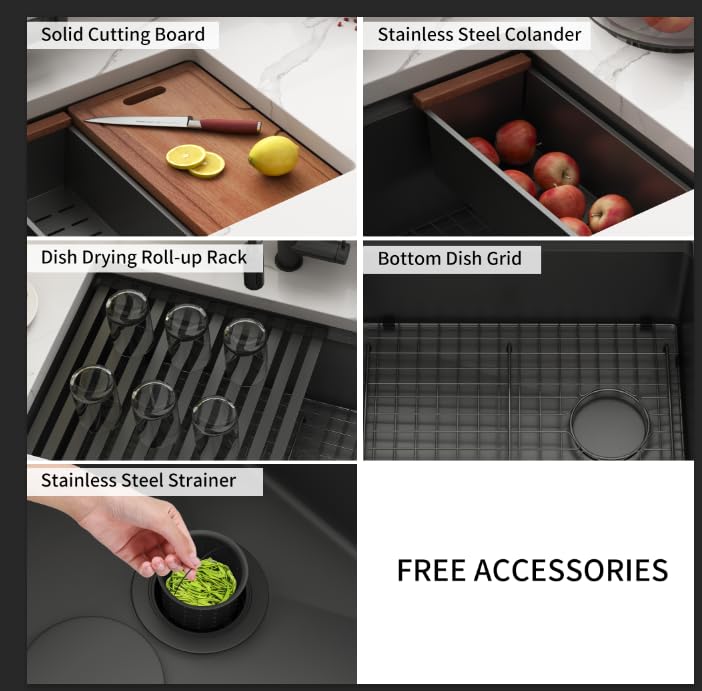 Solid Cutting Board

Stainless Steel Colander

Dish Drying Roll-up Rack

Bottom Dish Grid

Stainless Steel Strainer

FREE ACCESSORIES