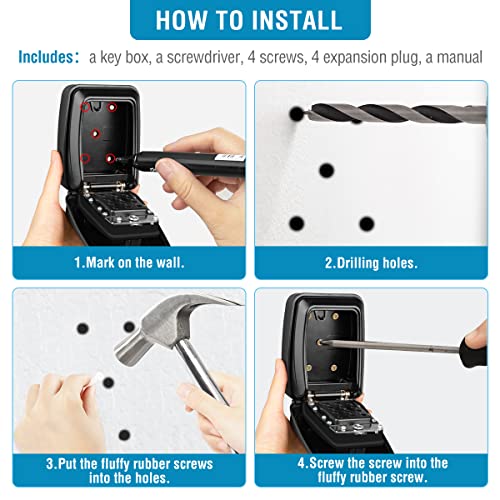 HOW TO INSTALL

Includes: a key box, a screwdriver, 4 screws, 4 expansion plug, a manual

1.Mark on the wall.

2.Drilling holes.

3.Put the fluffy rubber screws into the holes.

4.Screw the screw into the fluffy rubber screw.