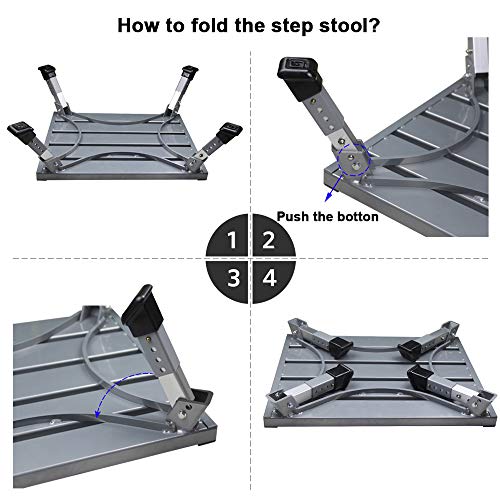 How to fold the step stool?

Push the botton

1 2
3 4