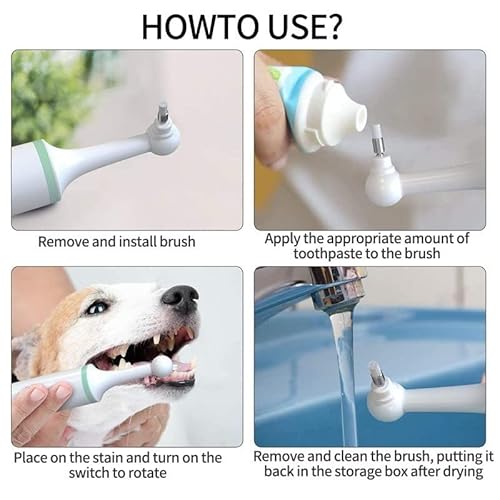 HOWTO USE?

Remove and install brush

Apply the appropriate amount of toothpaste to the brush

Place on the stain and turn on the switch to rotate

Remove and clean the brush, putting it back in the storage box after drying