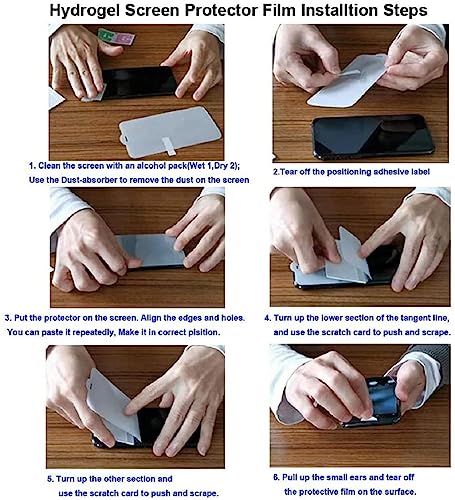 Hydrogel Screen Protector Film Installtion Steps

1. Clean the screen with an alcohol pack(Wet 1,Dry 2); Use the Dust-absorber to remove the dust on the screen

2.Tear off the positioning adhesive label

3. Put the protector on the screen. Align the edges and holes. You can paste it repeatedly, Make it in correct pisition.

4. Turn up the lower section of the tangent line, and use the scratch card to push and scrape.

5. Turn up the other section and use the scratch card to push and scrape.

6. Pull up the small ears and tear off the protective film on the surface.