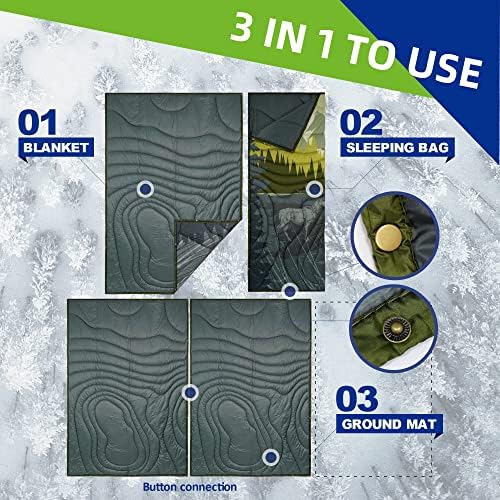 3 IN 1 TO USE

01
BLANKET

02
SLEEPING BAG

03
GROUND MAT

Button connection