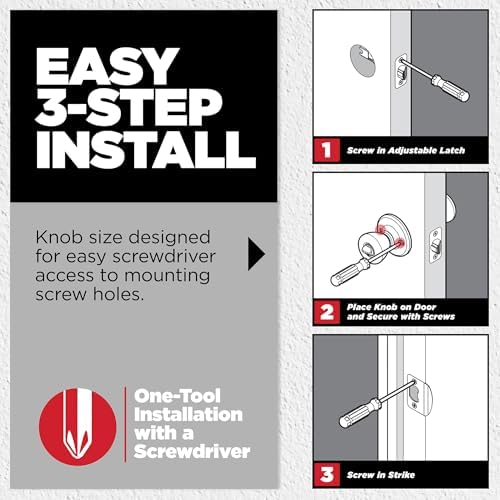 EASY 3-STEP INSTALL

Knob size designed for easy screwdriver access to mounting screw holes.

One-Tool Installation with a Screwdriver

1 Screw in Adjustable Latch

2 Place Knob on Door and Secure with Screws

3 Screw in Strike