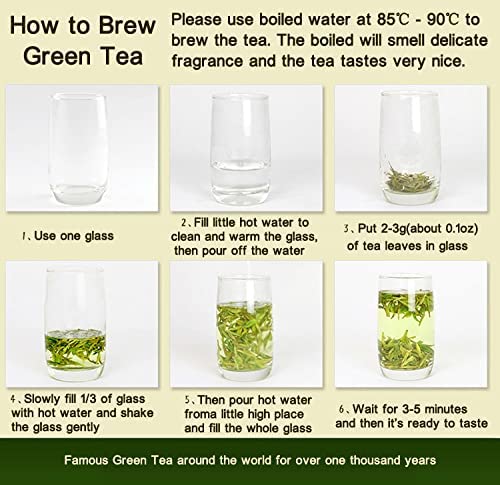 How to Brew Green Tea

Please use boiled water at 85℃ - 90℃ to brew the tea. The boiled will smell delicate fragrance and the tea tastes very nice.

1、Use one glass

2、Fill little hot water to clean and warm the glass, then pour off the water

3、Put 2-3g(about 0.1oz) of tea leaves in glass

4、Slowly fill 1/3 of glass with hot water and shake the glass gently

5、Then pour hot water froma little high place and fill the whole glass

6、Wait for 3-5 minutes and then it's ready to taste

Famous Green Tea around the world for over one thousand years