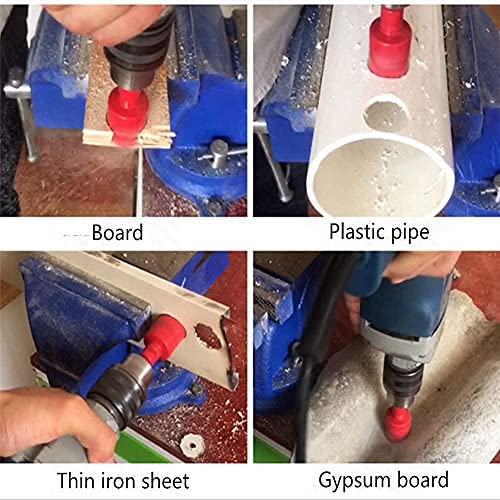 Board

Plastic pipe

Thin iron sheet

Gypsum board