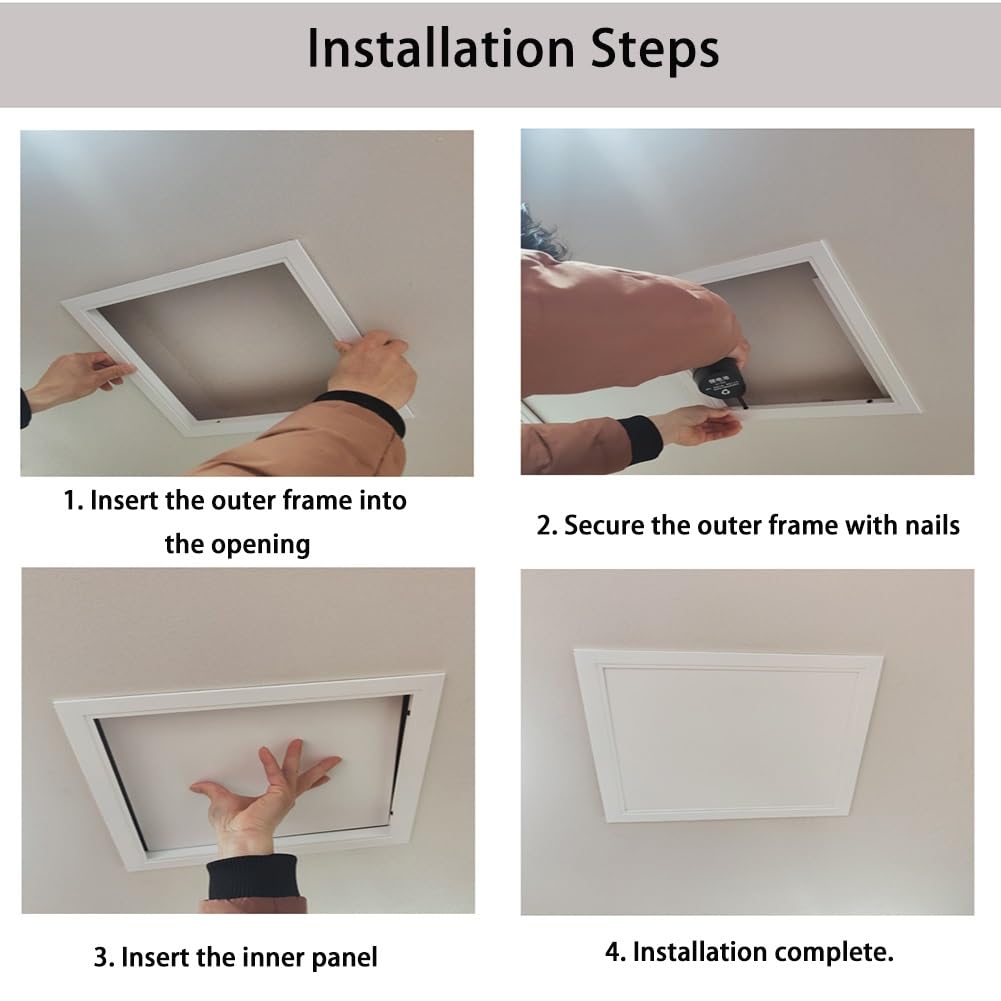 Installation Steps

1. Insert the outer frame into the opening

2. Secure the outer frame with nails

3. Insert the inner panel

4. Installation complete.