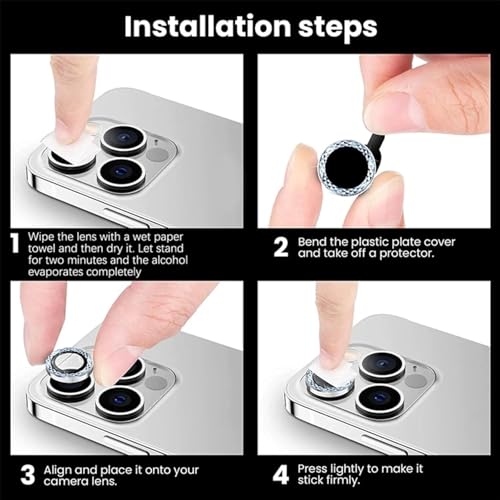 Installation steps

1 Wipe the lens with a wet paper towel and then dry it. Let stand for two minutes and the alcohol evaporates completely

2 Bend the plastic plate cover and take off a protector.

3 Align and place it onto your camera lens.

4 Press lightly to make it stick firmly.