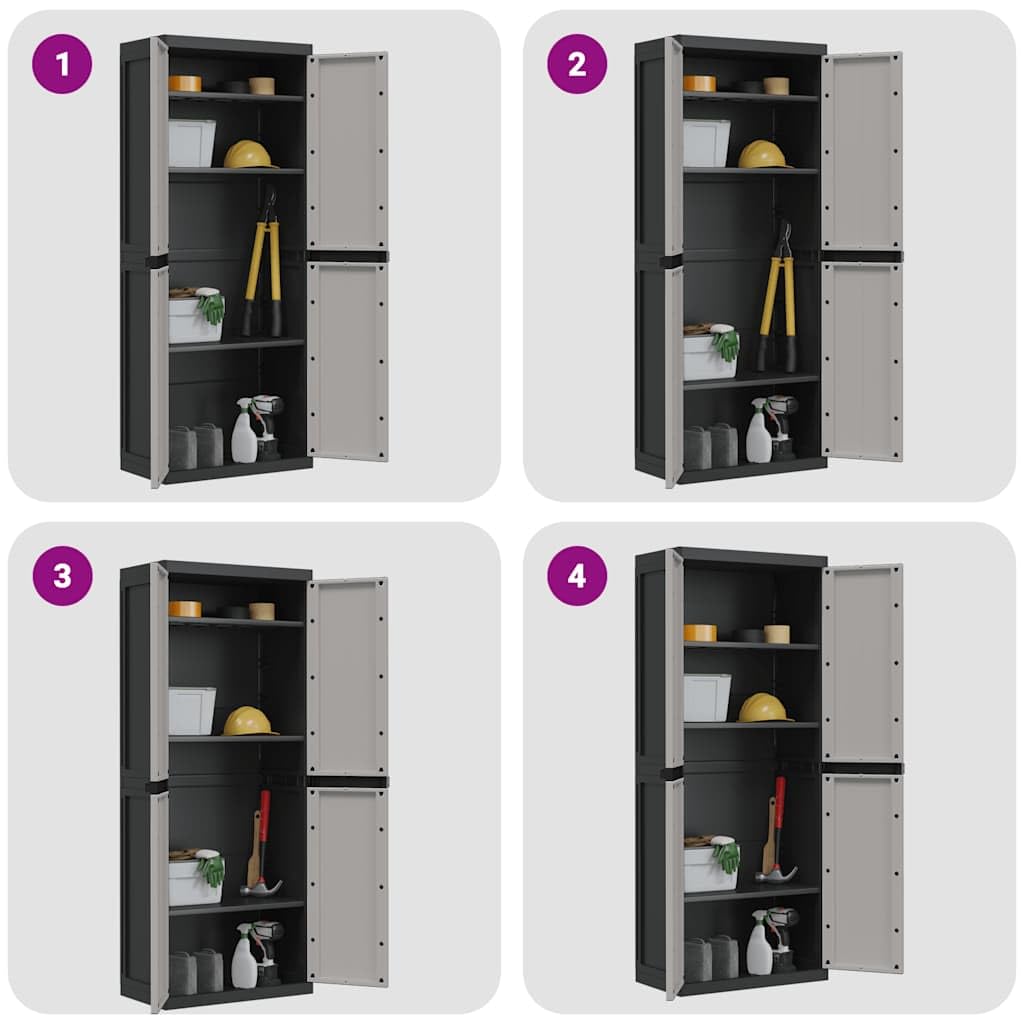 1

2

3

4