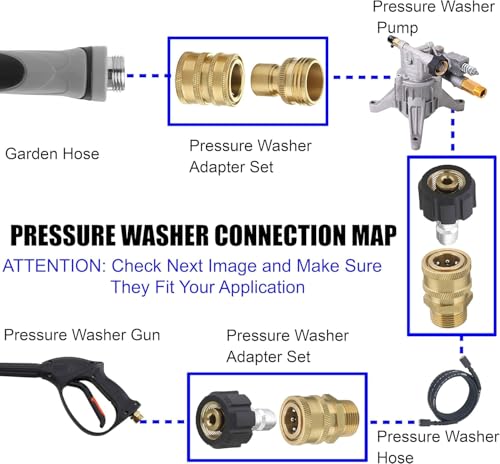 Pressure Washer Pump

Garden Hose

Pressure Washer Adapter Set

PRESSURE WASHER CONNECTION MAP

ATTENTION: Check Next Image and Make Sure They Fit Your Application

Pressure Washer Gun

Pressure Washer Adapter Set

Pressure Washer Hose