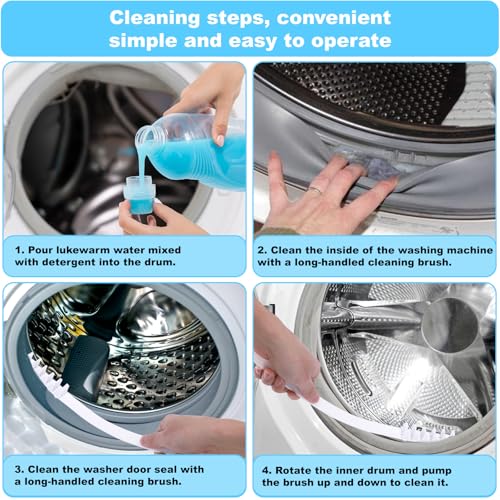 Cleaning steps, convenient simple and easy to operate

1. Pour lukewarm water mixed with detergent into the drum.

2. Clean the inside of the washing machine with a long-handled cleaning brush.

3. Clean the washer door seal with a long-handled cleaning brush.

4. Rotate the inner drum and pump the brush up and down to clean it.