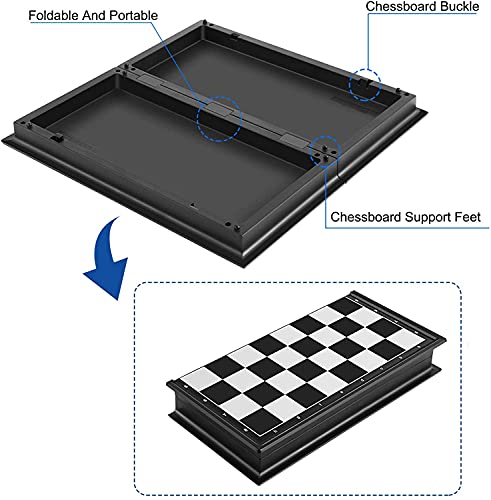 Foldable And Portable

Chessboard Buckle

Chessboard Support Feet