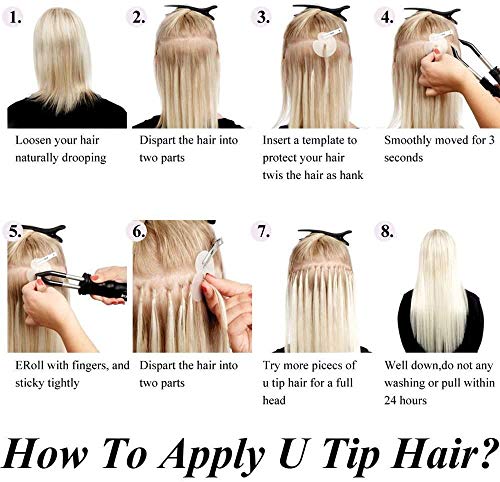 1.

Loosen your hair naturally drooping

2.

Dispart the hair into two parts

3.

Insert a template to protect your hair twis the hair as hank

4.

Smoothly moved for 3 seconds

5.

ERoll with fingers, and sticky tightly

6.

Dispart the hair into two parts

7.

Try more picecs of u tip hair for a full head

8.

Well down,do not any washing or pull within 24 hours

How To Apply U Tip Hair?