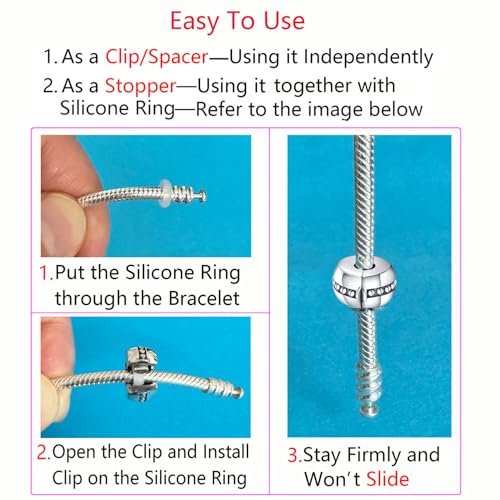 Easy To Use

1. As a Clip/Spacer—Using it Independently

2. As a Stopper—Using it together with Silicone Ring—Refer to the image below

1.Put the Silicone Ring through the Bracelet

2.Open the Clip and Install Clip on the Silicone Ring

3.Stay Firmly and Won't Slide