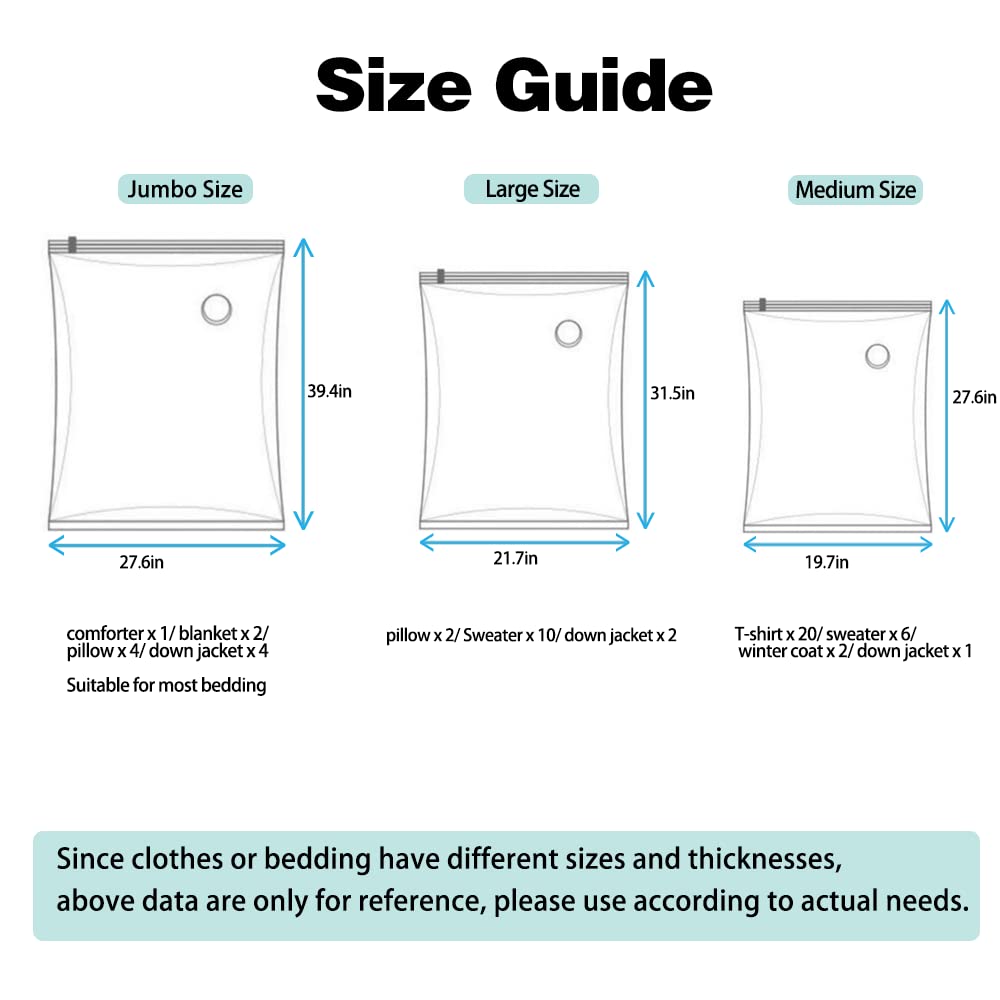 Size Guide

Jumbo Size

39.4in

27.6in

comforter x 1/ blanket x 2/ pillow x 4/ down jacket x 4

Suitable for most bedding

Large Size

31.5in

21.7in

pillow x 2/ Sweater x 10/ down jacket x 2

Medium Size

27.6in

19.7in

T-shirt x 20/ sweater x 6/ winter coat x 2/ down jacket x 1

Since clothes or bedding have different sizes and thicknesses, above data are only for reference, please use according to actual needs.