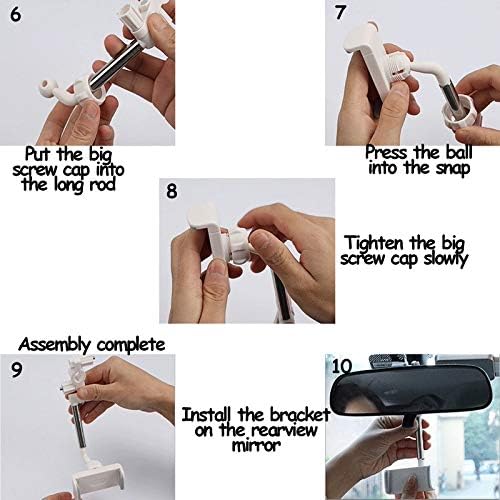 6

Put the big screw cap into the long rod

7

Press the ball into the snap

8

Tighten the big screw cap slowly

Assembly complete

9

Install the bracket on the rearview mirror

10