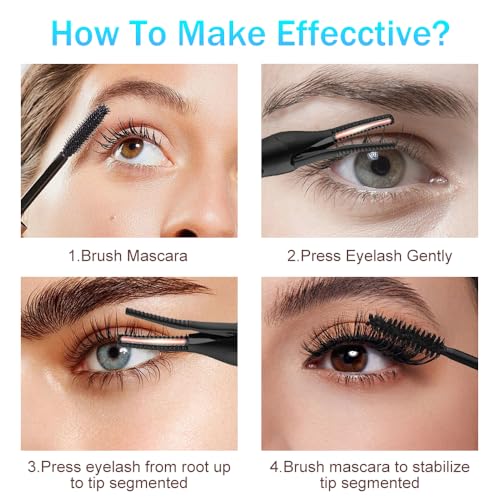 How To Make Effecctive?

1.Brush Mascara

2.Press Eyelash Gently

3.Press eyelash from root up to tip segmented

4.Brush mascara to stabilize tip segmented