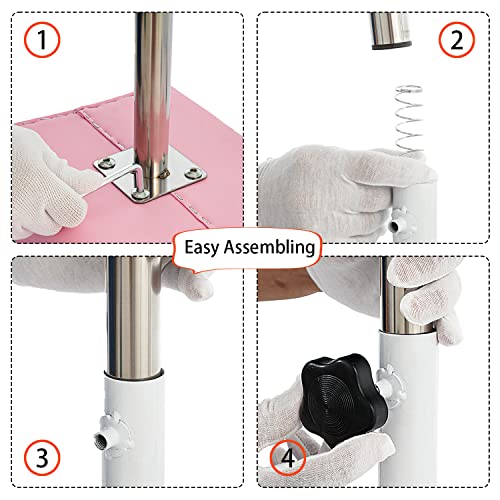 1

2

Easy Assembling

3

4