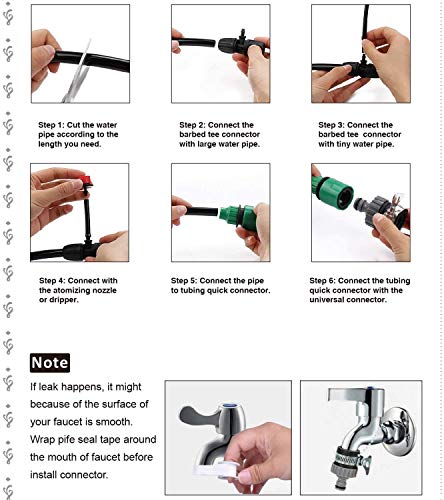 Step 1: Cut the water pipe according to the length you need.

Step 2: Connect the barbed tee connector with large water pipe.

Step 3: Connect the barbed tee connector with tiny water pipe.

Step 4: Connect with the atomizing nozzle or dripper.

Step 5: Connect the pipe to tubing quick connector.

Step 6: Connect the tubing quick connector with the universal connector.

Note

If leak happens, it might because of the surface of your faucet is smooth. Wrap pife seal tape around the mouth of faucet before install connector.