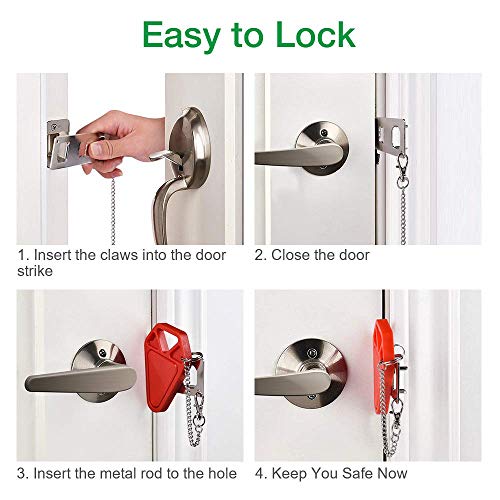 Easy to Lock

1. Insert the claws into the door strike

2. Close the door

3. Insert the metal rod to the hole

4. Keep You Safe Now