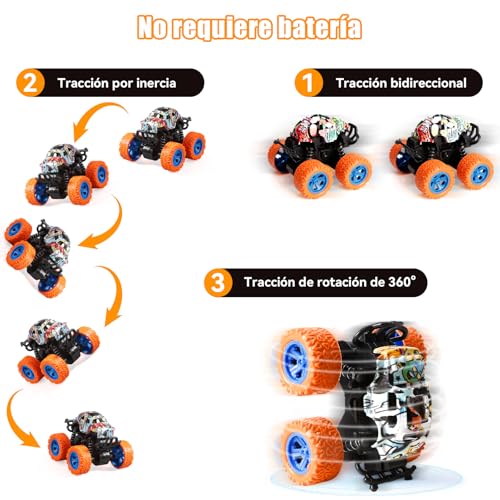 No requiere batería

2 Tracción por inercia

1 Tracción bidireccional

3 Tracción de rotación de 360°