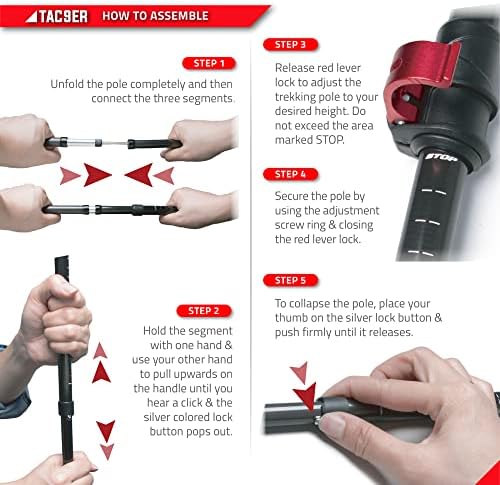 TAC9ER HOW TO ASSEMBLE

STEP 1

Unfold the pole completely and then connect the three segments.

STEP 2

Hold the segment with one hand & use your other hand to pull upwards on the handle until you hear a click & the silver colored lock button pops out.

STEP 3

Release red lever lock to adjust the trekking pole to your desired height. Do not exceed the area marked STOP.

STOP

STEP 4

Secure the pole by using the adjustment screw ring & closing the red lever lock.

STEP 5

To collapse the pole, place your thumb on the silver lock button & push firmly until it releases.