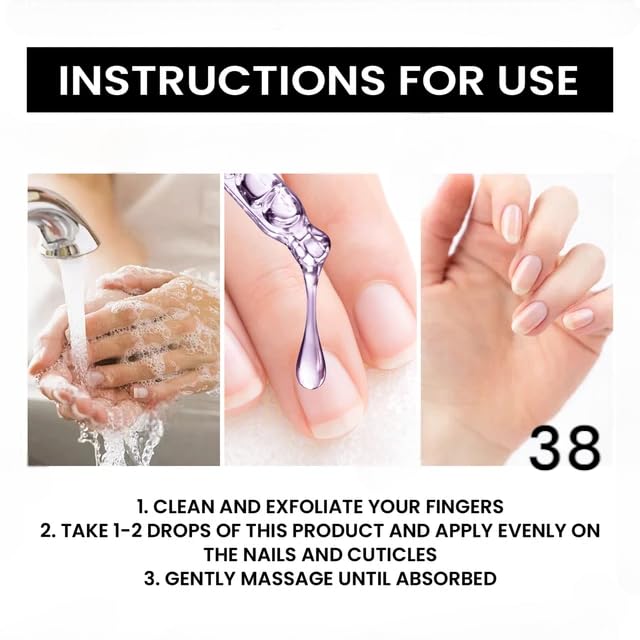 INSTRUCTIONS FOR USE

38

1. CLEAN AND EXFOLIATE YOUR FINGERS
2. TAKE 1-2 DROPS OF THIS PRODUCT AND APPLY EVENLY ON THE NAILS AND CUTICLES
3. GENTLY MASSAGE UNTIL ABSORBED