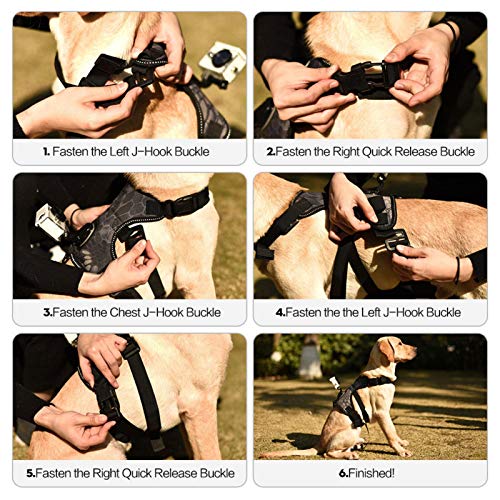 1. Fasten the Left J-Hook Buckle

2.Fasten the Right Quick Release Buckle

3.Fasten the Chest J-Hook Buckle

4.Fasten the the Left J-Hook Buckle

5.Fasten the Right Quick Release Buckle

6.Finished!