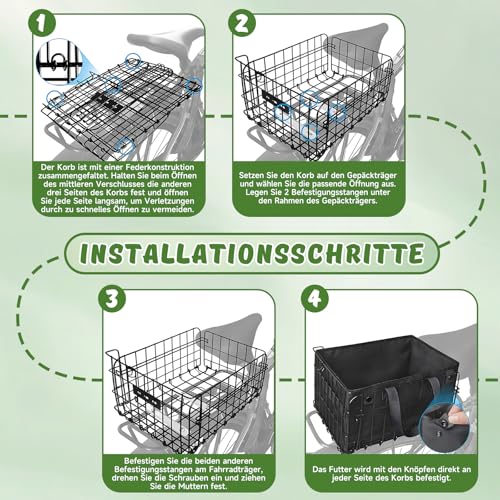 1

Der Korb ist mit einer Federkonstruktion zusammengefaltet. Halten Sie beim Öffnen des mittleren Verschlusses die anderen drei Seiten des Korbs fest und öffnen Sie jede Seite langsam, um Verletzungen durch zu schnelles Öffnen zu vermeiden.

2

Setzen Sie den Korb auf den Gepäckträger und wählen Sie die passende Öffnung aus. Legen Sie 2 Befestigungsstangen unter den Rahmen des Gepäckträgers.

INSTALLATIONSSCHRITTE

3

Befestigen Sie die beiden anderen Befestigungsstangen am Fahrradträger, drehen Sie die Schrauben ein und ziehen Sie die Muttern fest.

4

Das Futter wird mit den Knöpfen direkt an jeder Seite des Korbs befestigt.