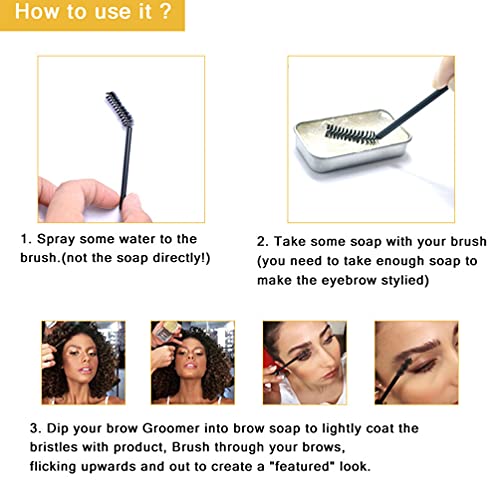 How to use it ?

1. Spray some water to the brush.(not the soap directly!)

2. Take some soap with your brush (you need to take enough soap to make the eyebrow stylied)

3. Dip your brow Groomer into brow soap to lightly coat the bristles with product, Brush through your brows, flicking upwards and out to create a "featured" look.