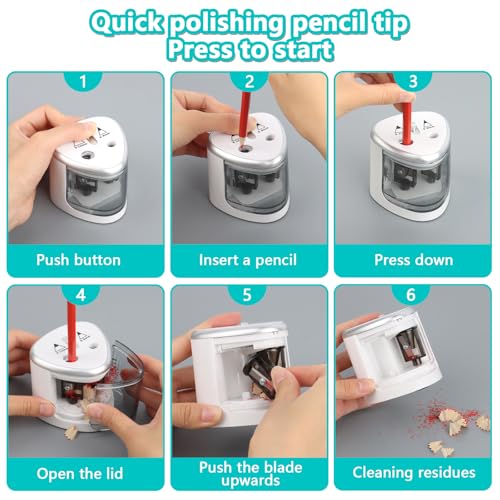 Quick polishing pencil tip
Press to start

1
Push button

2
Insert a pencil

3
Press down

4
Open the lid

5
Push the blade upwards

6
Cleaning residues