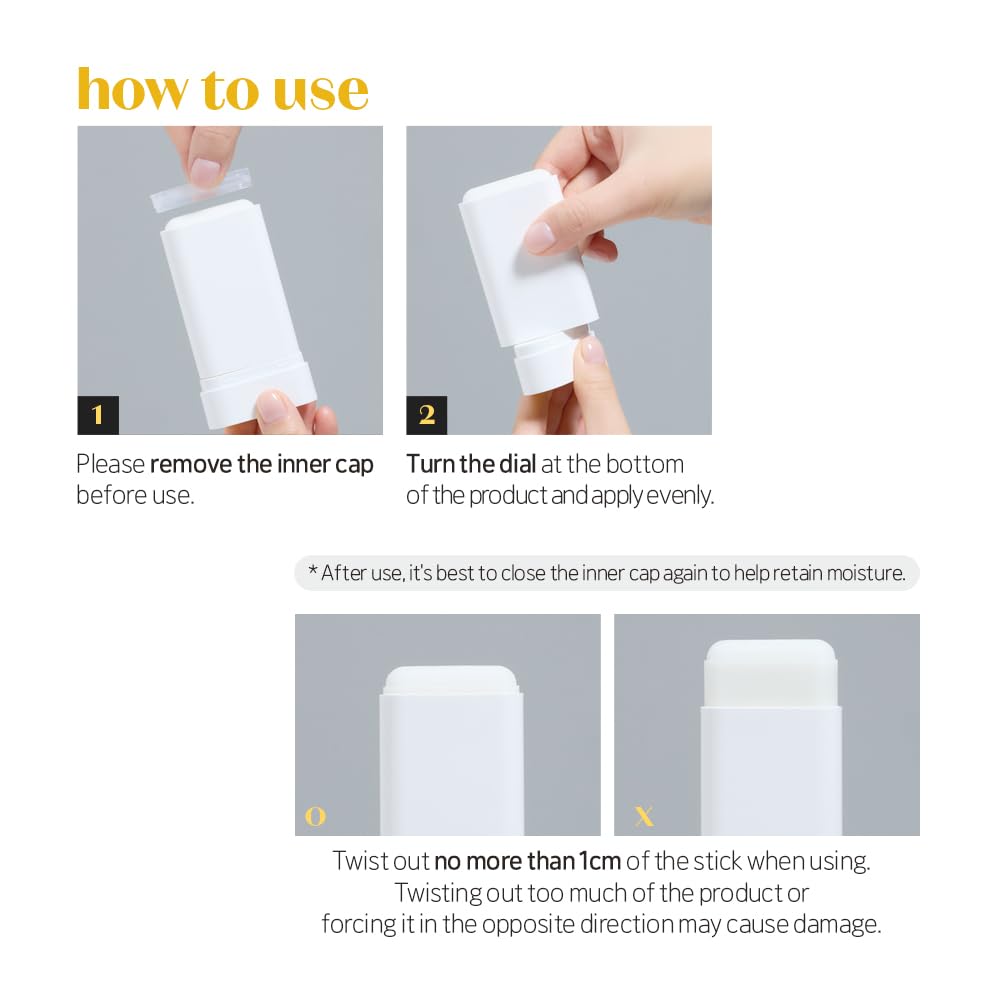 how to use

1

Please remove the inner cap before use.

2

Turn the dial at the bottom of the product and apply evenly.

* After use, it's best to close the inner cap again to help retain moisture.

O

X

Twist out no more than 1cm of the stick when using. Twisting out too much of the product or forcing it in the opposite direction may cause damage.