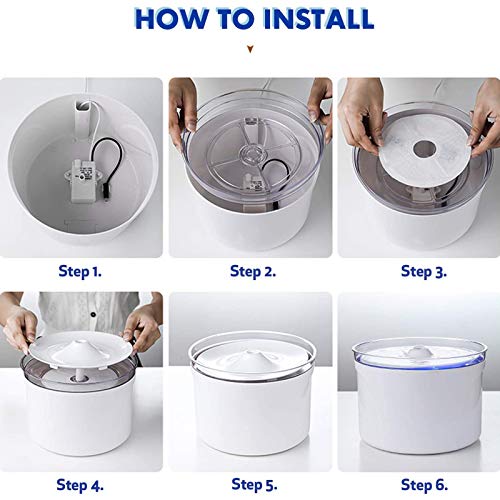 HOW TO INSTALL

Step 1.

Step 2.

Step 3.

Step 4.

Step 5.

Step 6.